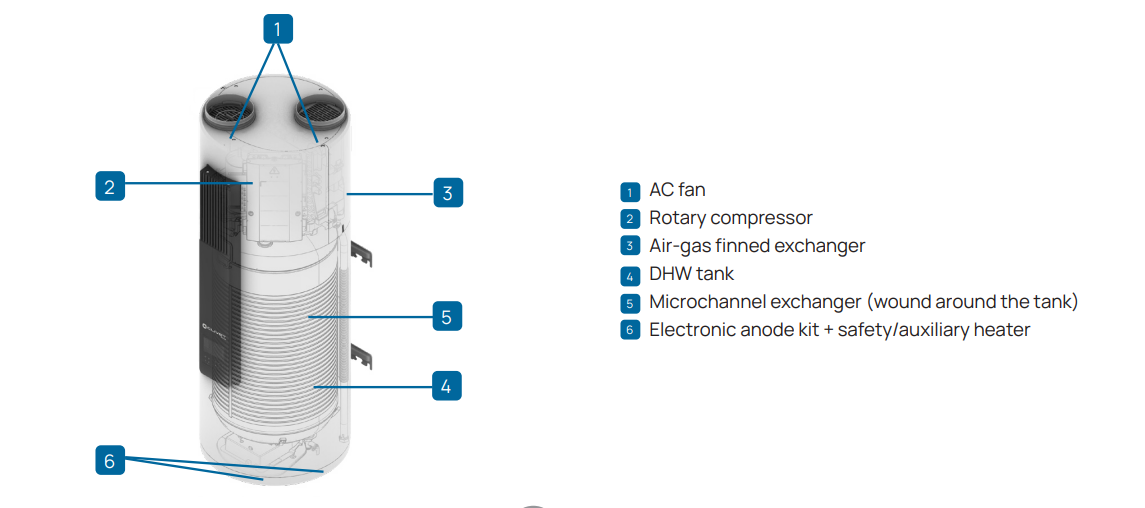 1
2
3
5
4
6

1 AC fan
2 Rotary compressor
3 Air-gas finned exchanger
4 DHW tank
5 Microchannel exchanger (wound around the tank)
6 Electronic anode kit + safety/auxiliary heater